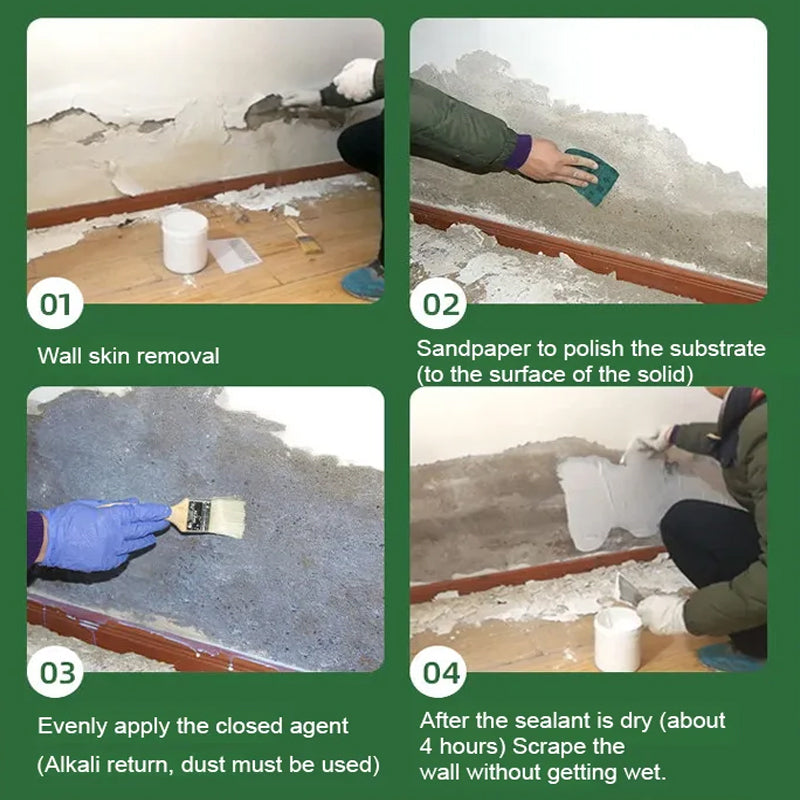 01

Wall skin removal

02

Sandpaper to polish the substrate (to the surface of the solid)

03

Evenly apply the closed agent

(Alkali return, dust must be used)

04

After the sealant is dry (about 4 hours) Scrape the wall without getting wet.